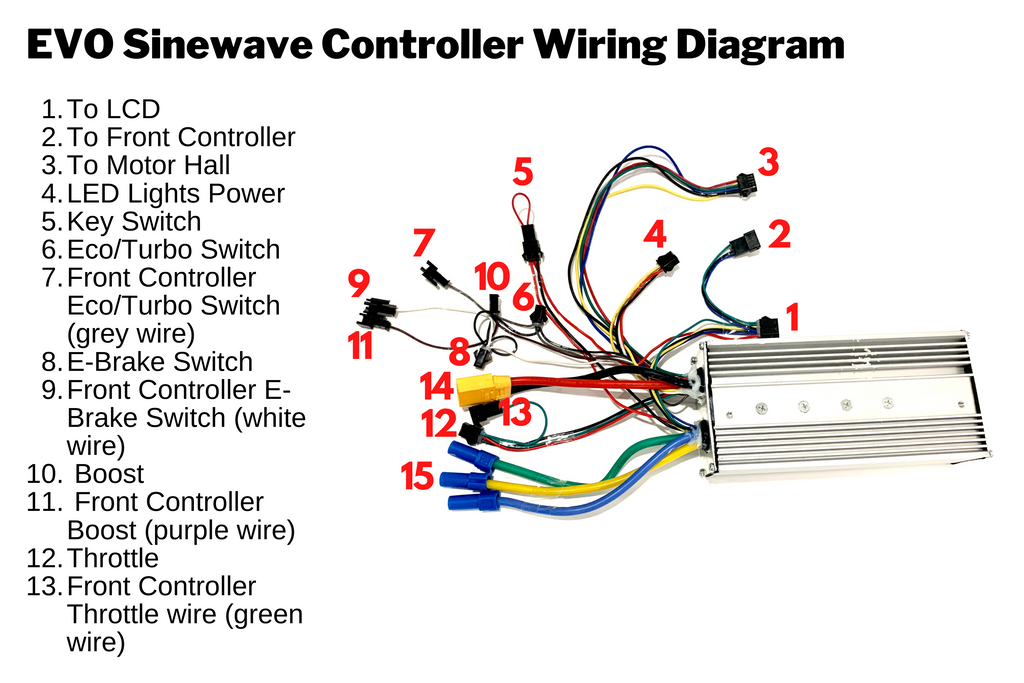 EVO Sinewave Controller Wiring Diagram

1. To LCD
2. To Front Controller
3. To Motor Hall
4. LED Lights Power
5. Key Switch
6. Eco/Turbo Switch
7. Front Controller Eco/Turbo Switch (grey wire)
8. E-Brake Switch
9. Front Controller E-Brake Switch (white wire)
10. Boost
11. Front Controller Boost (purple wire)
12. Throttle
13. Front Controller Throttle wire (green wire)

5
3
7
4
2
9
10
6
1
11
8
14
13
12
15